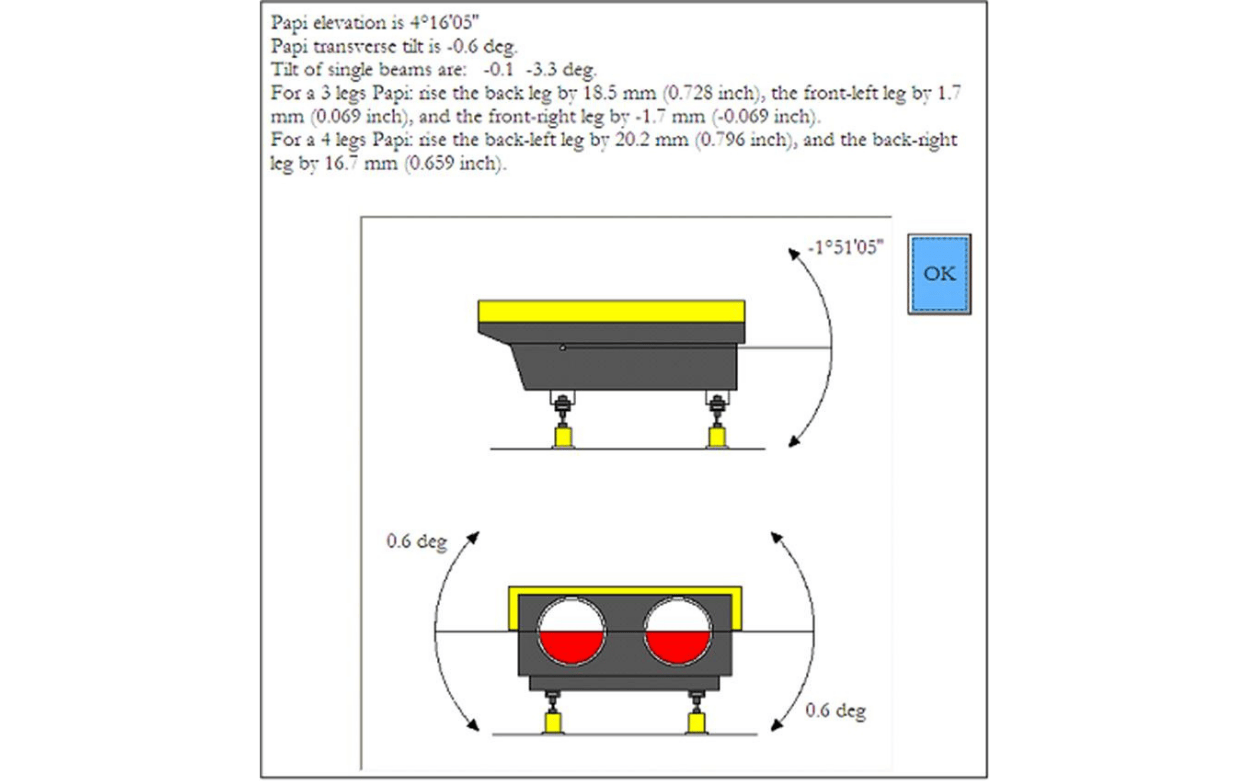 Papi elevation is 4°16'05"
Papi transverse tilt is -0.6 deg.
Tilt of single beams are: -0.1 -3.3 deg.
For a 3 legs Papi: rise the back leg by 18.5 mm (0.728 inch), the front-left leg by 1.7 mm (0.069 inch), and the front-right leg by -1.7 mm (-0.069 inch).
For a 4 legs Papi: rise the back-left leg by 20.2 mm (0.796 inch), and the back-right leg by 16.7 mm (0.659 inch).

-1°51'05"

OK

0.6 deg

0.6 deg